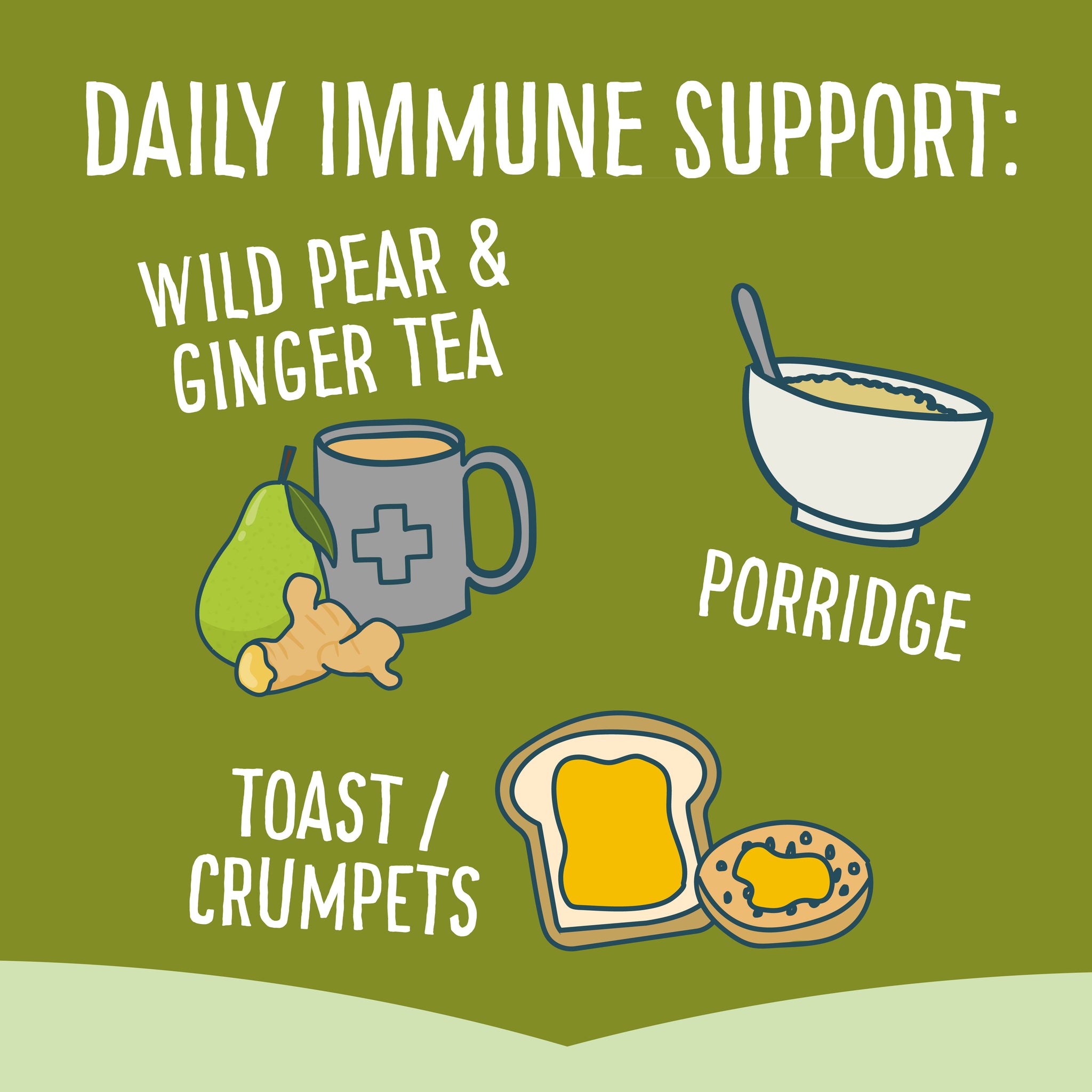 DAILY IMMUNE SUPPORT:

WILD PEAR & GINGER TEA

PORRIDGE

TOAST / CRUMPETS