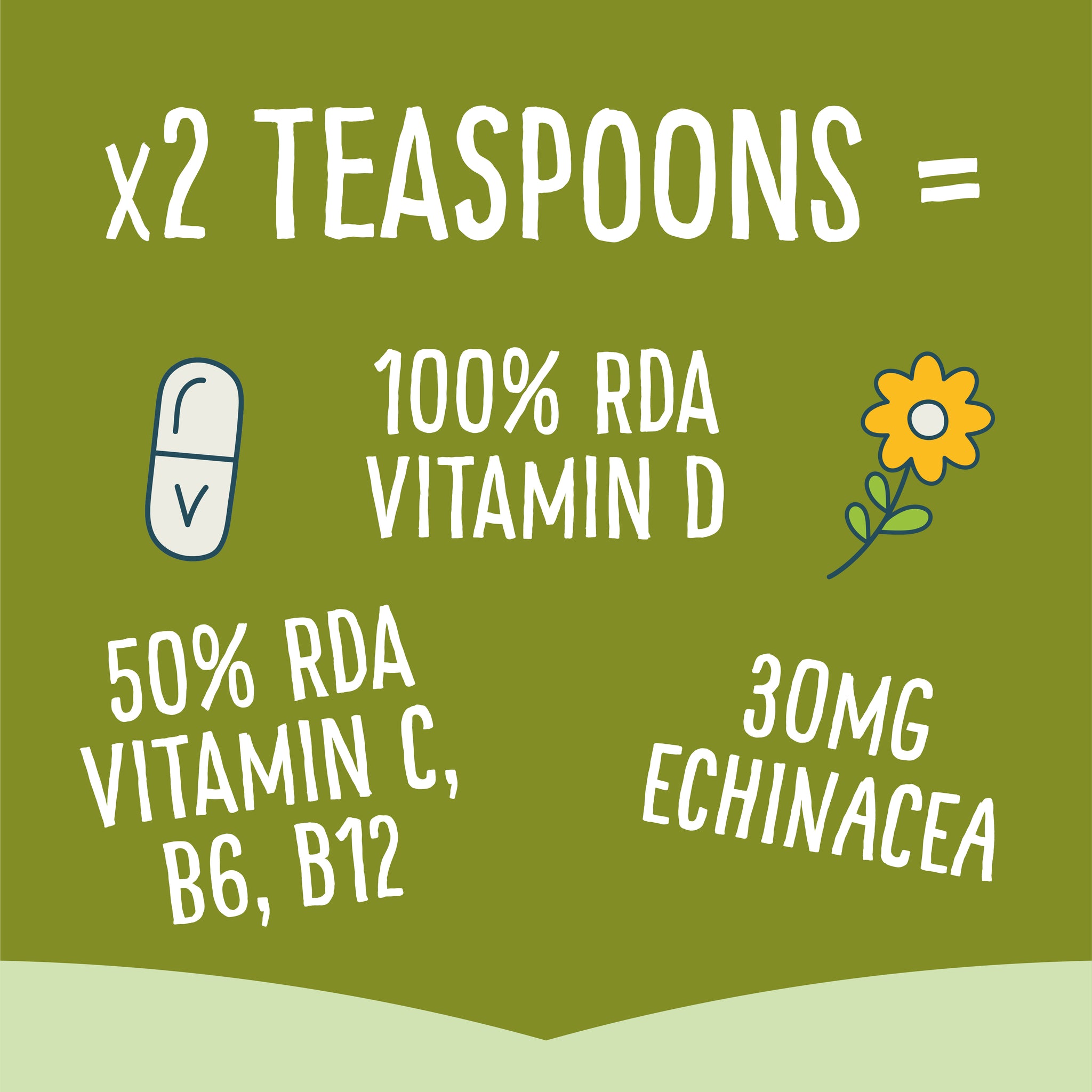 x2 TEASPOONS =

V

100% RDA VITAMIN D

50% RDA VITAMIN C, B6, B12

30MG ECHINACEA