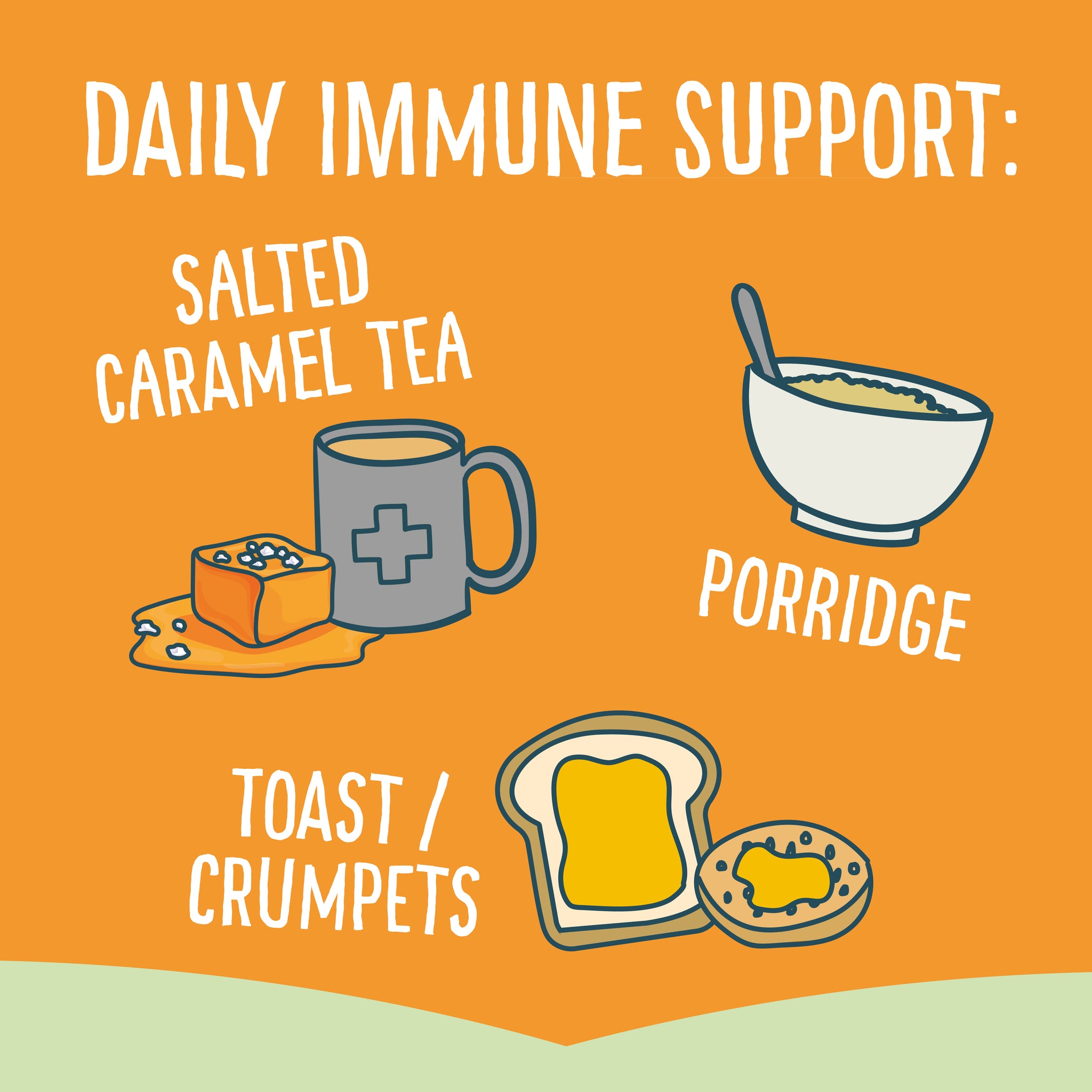 DAILY IMMUNE SUPPORT:

SALTED CARAMEL TEA

PORRIDGE

TOAST / CRUMPETS