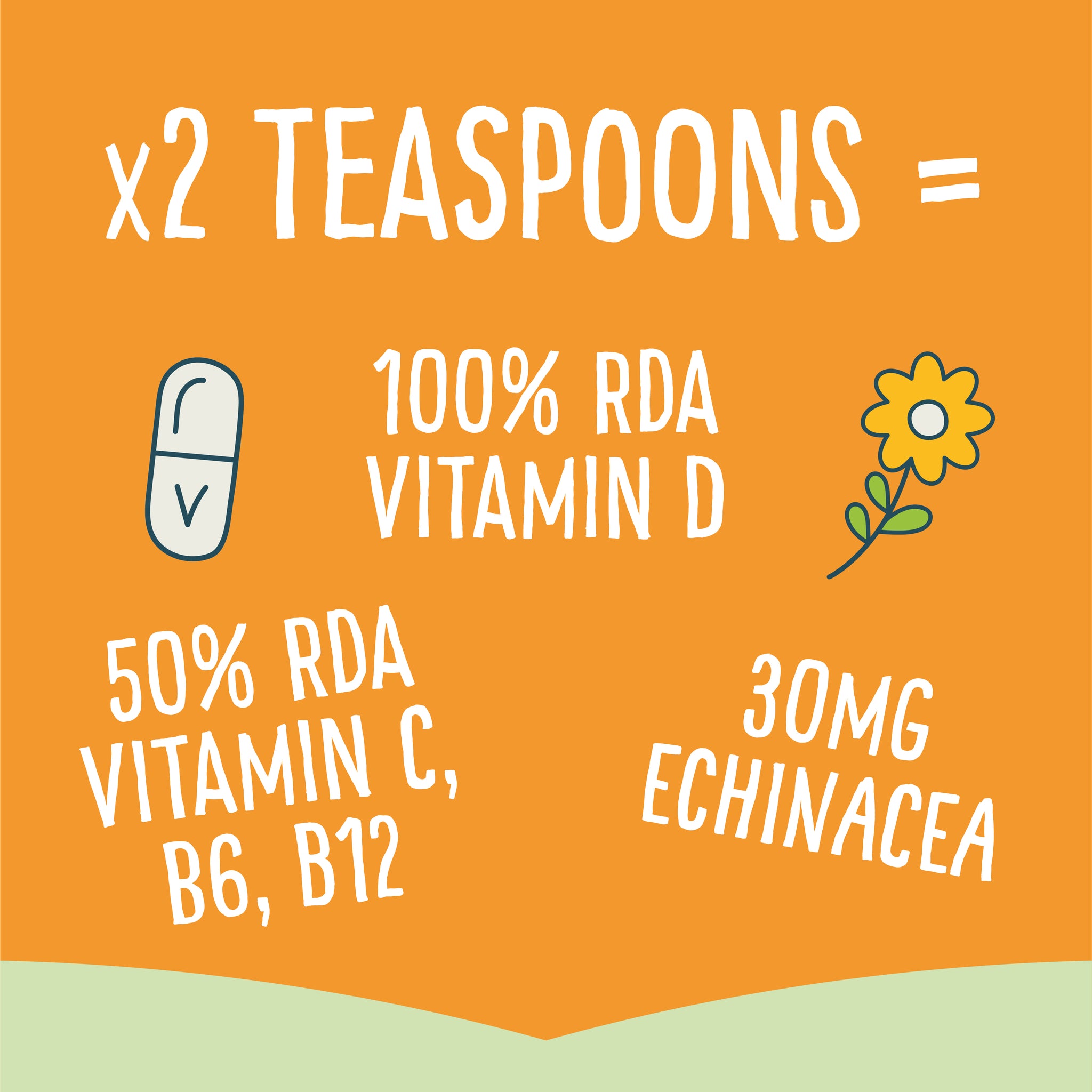 x2 TEASPOONS =

V

100% RDA VITAMIN D

50% RDA VITAMIN C, B6, B12

30MG ECHINACEA