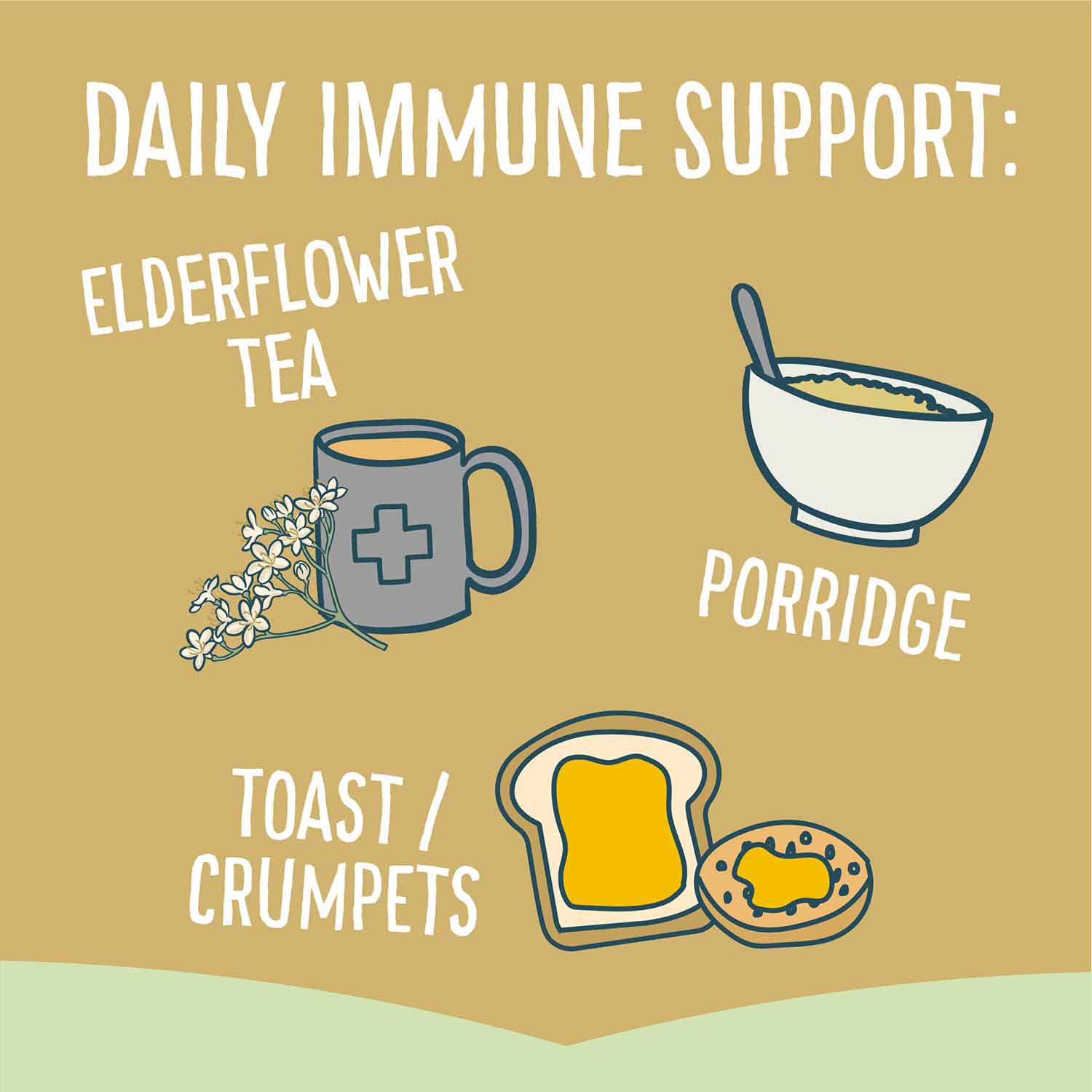 DAILY IMMUNE SUPPORT:

ELDERFLOWER TEA

PORRIDGE

TOAST / CRUMPETS