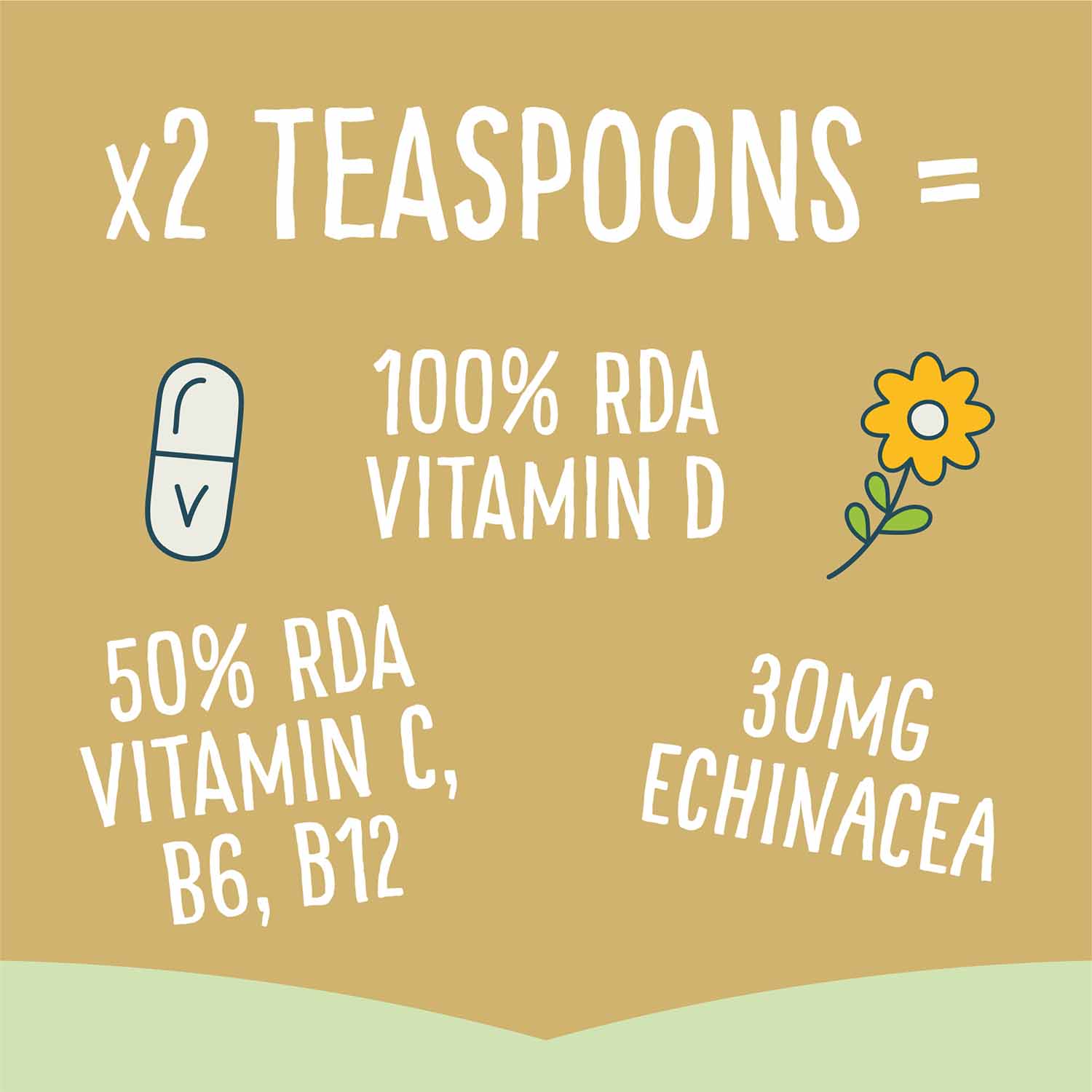 x2 TEASPOONS =

V

100% RDA VITAMIN D

50% RDA VITAMIN C, B6, B12

30MG ECHINACEA