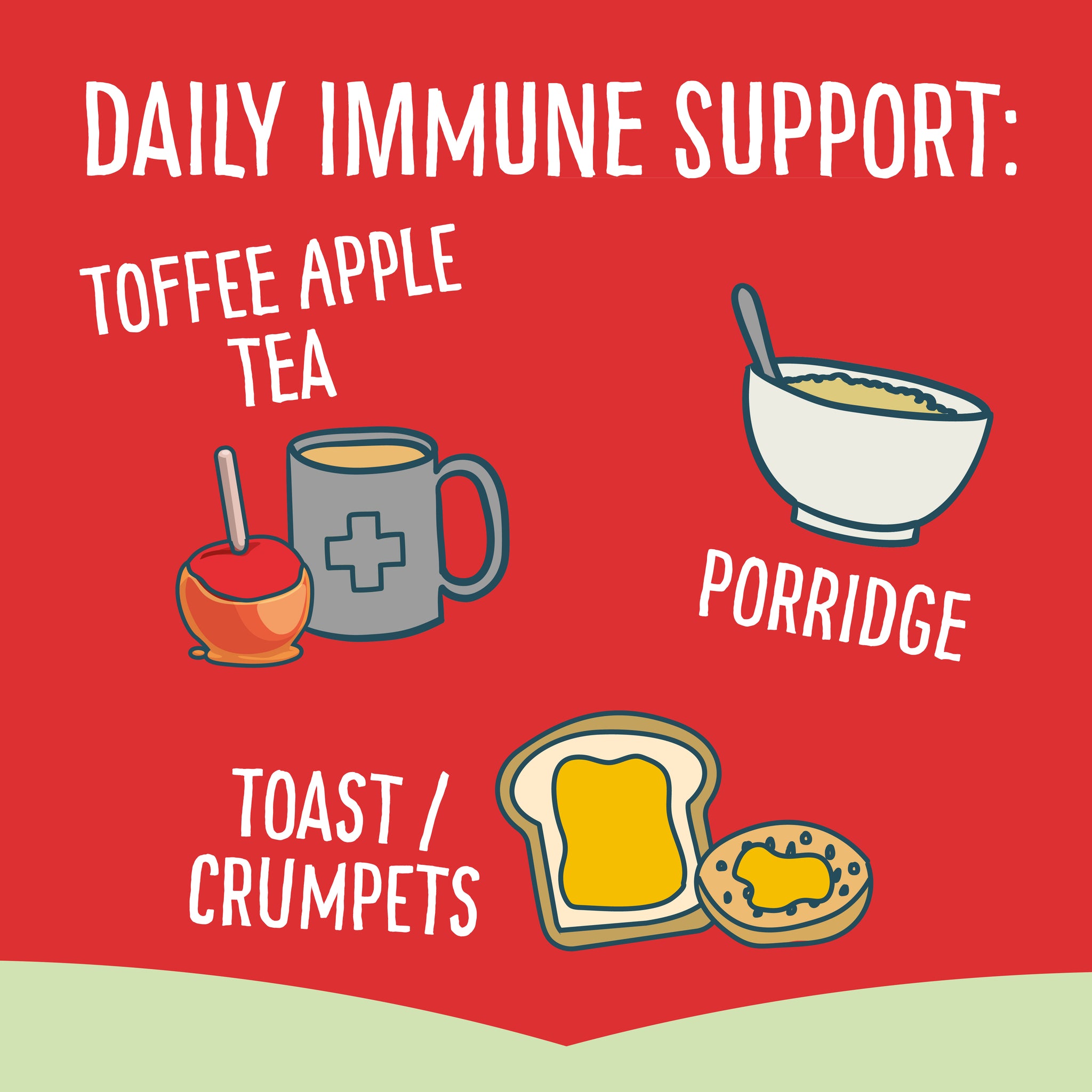 DAILY IMMUNE SUPPORT:

TOFFEE APPLE TEA

PORRIDGE

TOAST / CRUMPETS