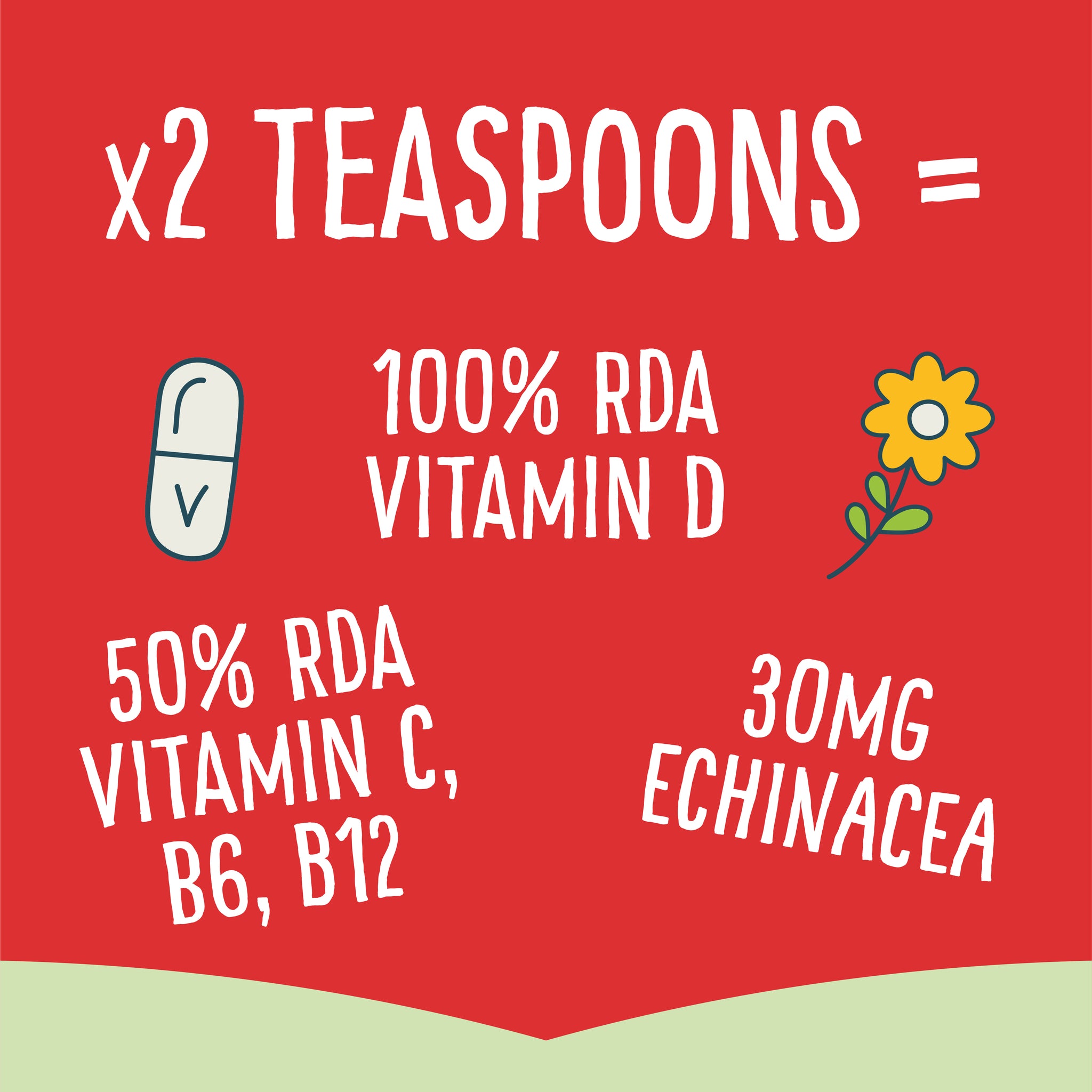 x2 TEASPOONS =

V

100% RDA VITAMIN D

50% RDA VITAMIN C, B6, B12

30MG ECHINACEA